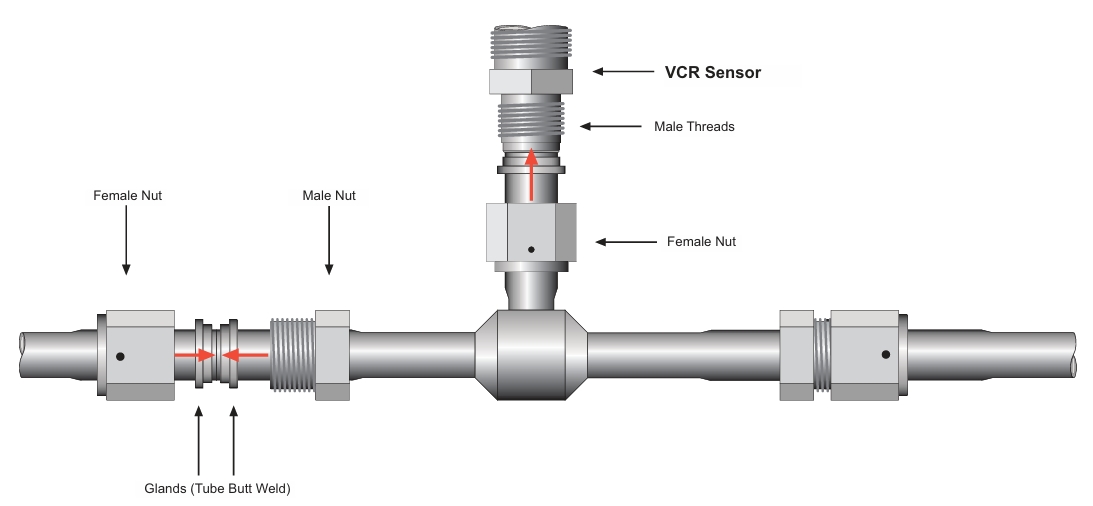 VCR Sensor

Male Threads

Female Nut

Male Nut

Female Nut

Glands (Tube Butt Weld)